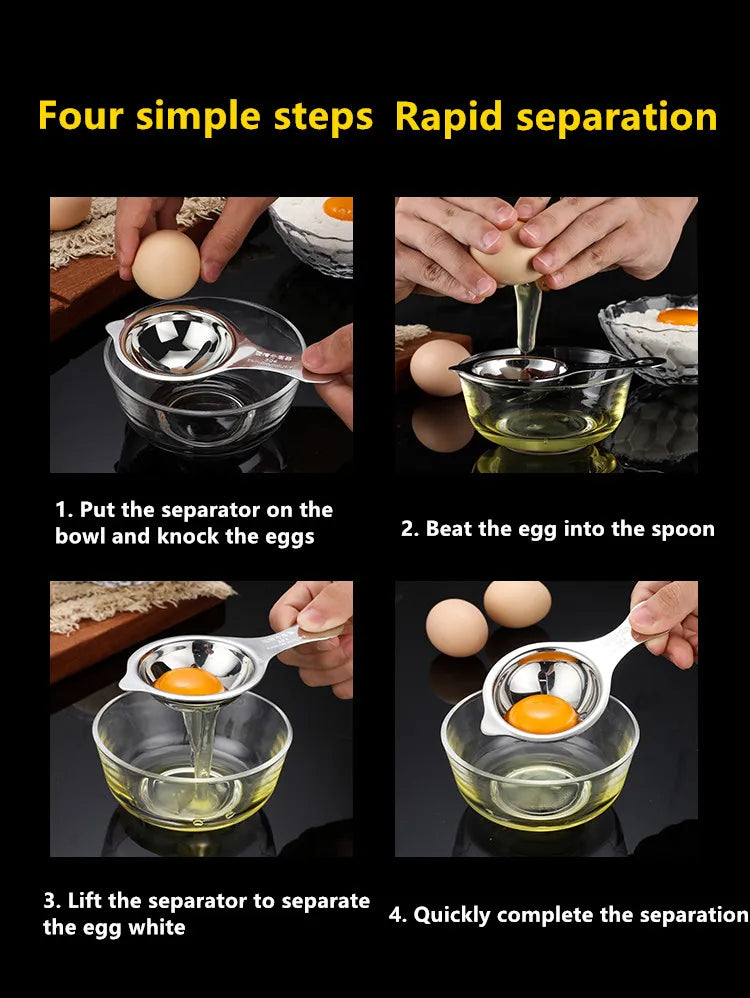 Four simple steps Rapid separation

1. Put the separator on the bowl and knock the eggs

2. Beat the egg into the spoon

3. Lift the separator to separate the egg white

4. Quickly complete the separation